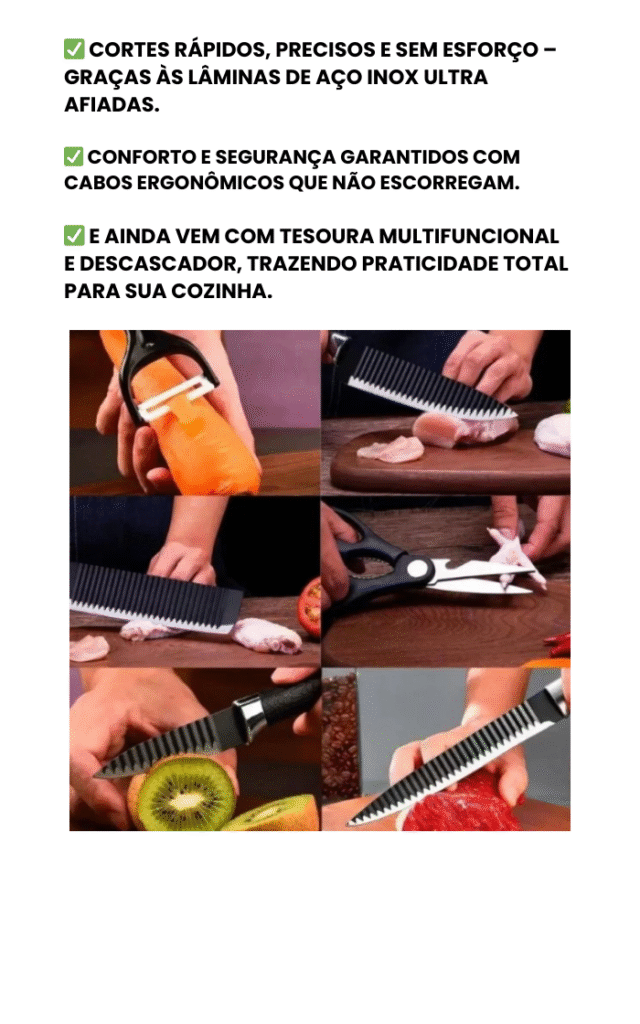 ✅ CORTES RÁPIDOS, PRECISOS E SEM ESFORÇO – GRAÇAS ÀS LÂMINAS DE AÇO INOX ULTRA AFIADAS.

✅ CONFORTO E SEGURANÇA GARANTIDOS COM CABOS ERGONÔMICOS QUE NÃO ESCORREGAM.

✅ E AINDA VEM COM TESOURA MULTIFUNCIONAL E DESCASCADOR, TRAZENDO PRATICIDADE TOTAL PARA SUA COZINHA.